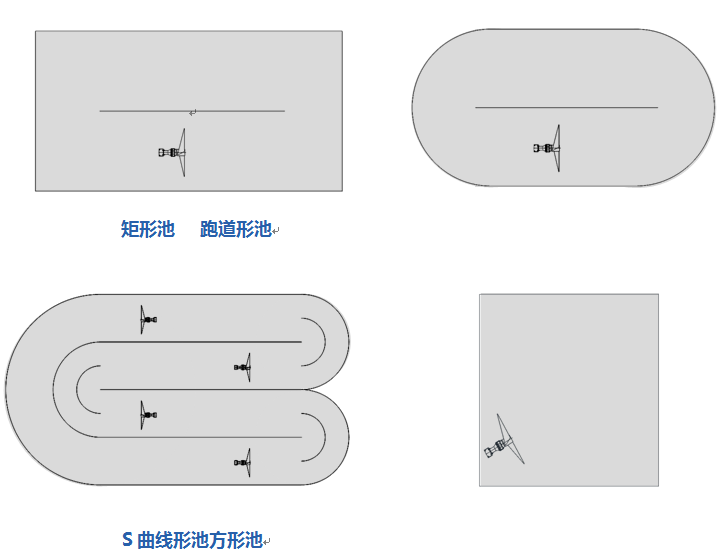 矩形池　跑道形池

S 曲线形池方形池